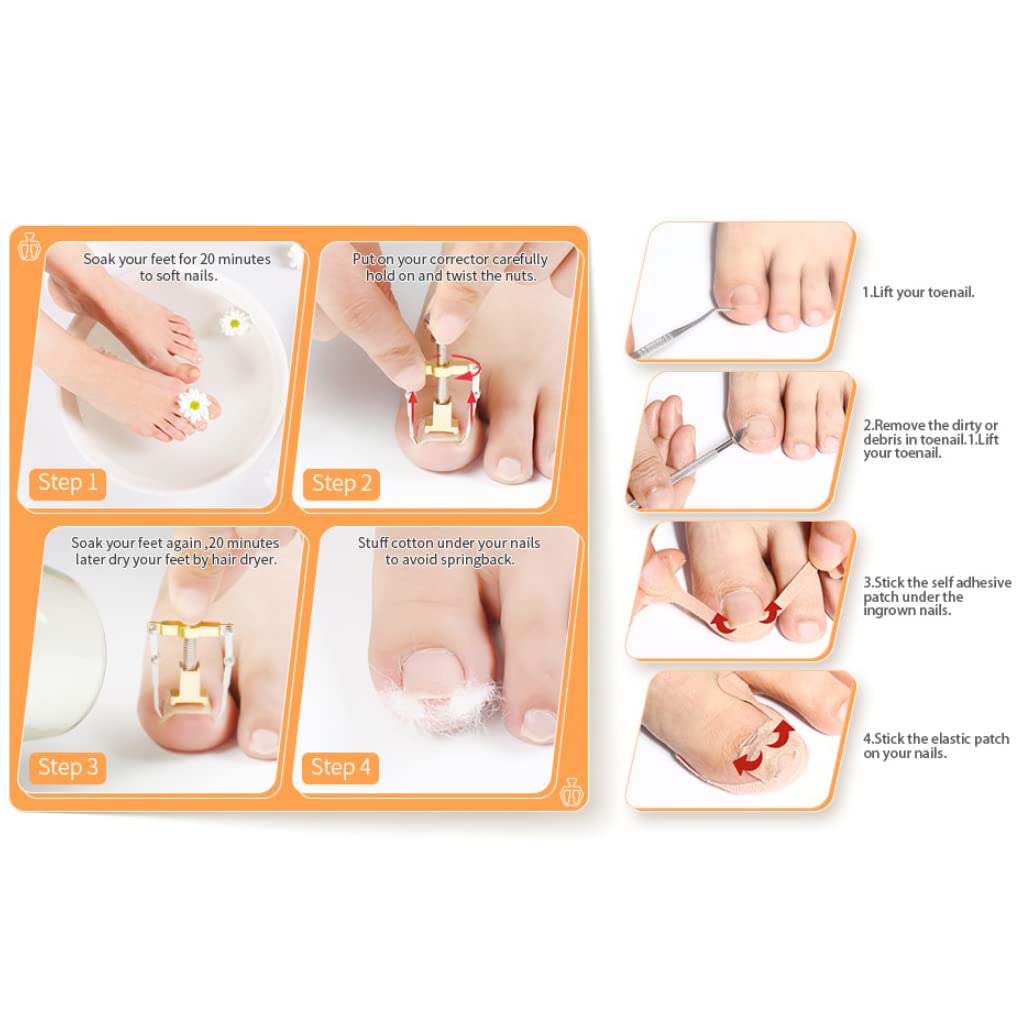 Soak your feet for 20 minutes to soft nails.

Step 1

Put on your corrector carefully hold on and twist the nuts.

Step 2

Soak your feet again ,20 minutes later dry your feet by hair dryer.

Step 3

Stuff cotton under your nails to avoid springback.

Step 4

1.Lift your toenail.

2.Remove the dirty or debris in toenail.1.Lift your toenail.

3.Stick the self adhesive patch under the ingrown nails.

4.Stick the elastic patch on your nails.